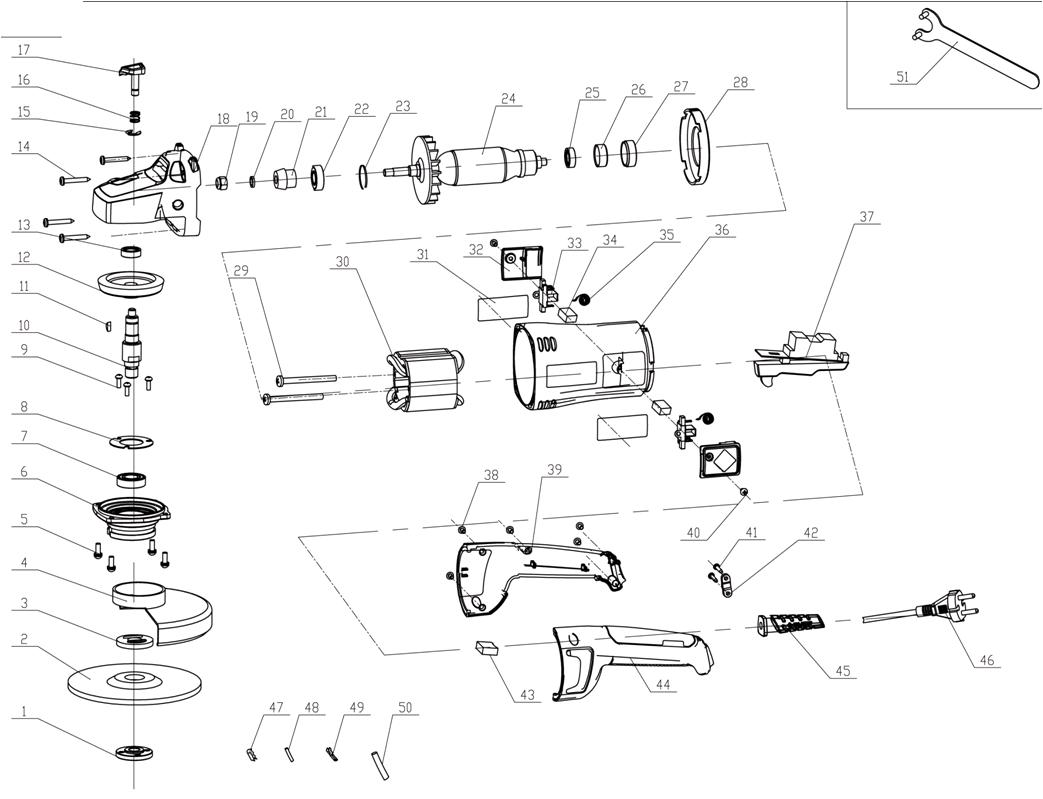 17
16
15
14
13
12
11
10
9
8
7
6
5
4
3
2
1
18
19
20
21
22
23
24
25
26
27
28
51
29
30
31
32
33
34
35
36
37
38
39
40
41
42
43
44
45
46
47
48
49
50